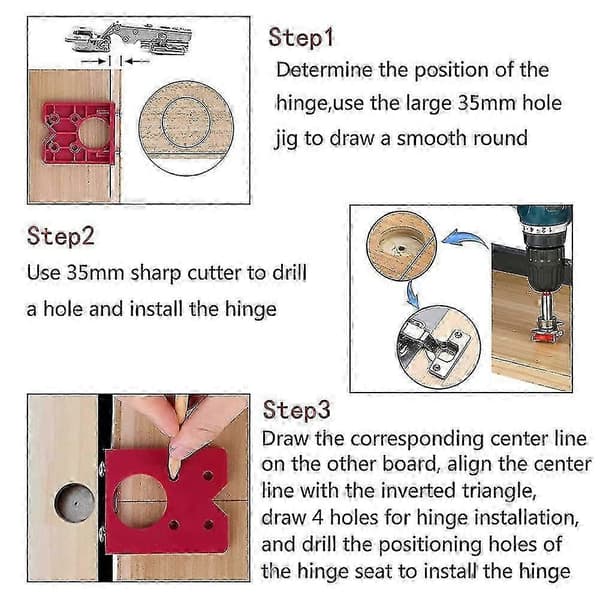 Step1

Determine the position of the hinge,use the large 35mm hole jig to draw a smooth round

Step2

Use 35mm sharp cutter to drill a hole and install the hinge

Step3

Draw the corresponding center line on the other board, align the center line with the inverted triangle, draw 4 holes for hinge installation, and drill the positioning holes of the hinge seat to install the hinge