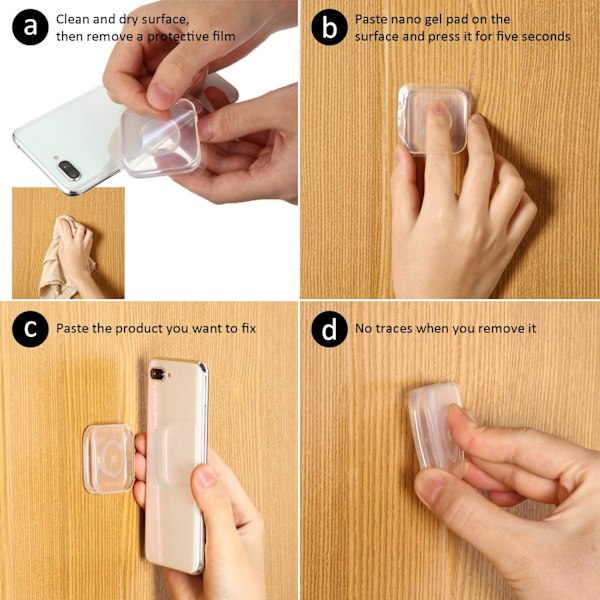 a Clean and dry surface, then remove a protective film

b Paste nano gel pad on the surface and press it for five seconds

c Paste the product you want to fix

d No traces when you remove it