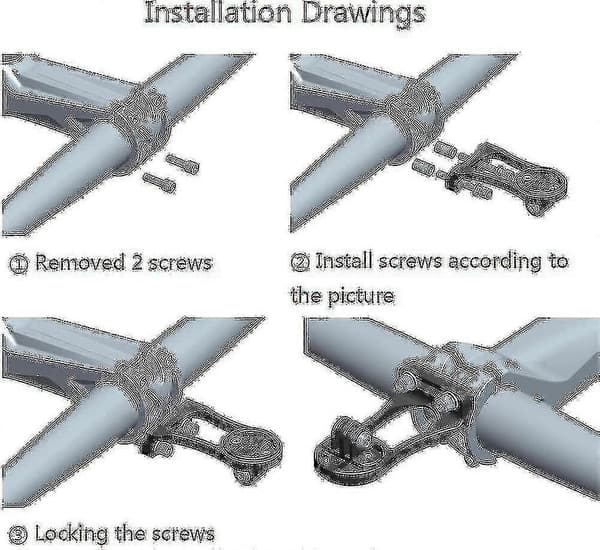 Installation Drawings

① Removed 2 screws

② Install screws according to the picture

③ Locking the screws