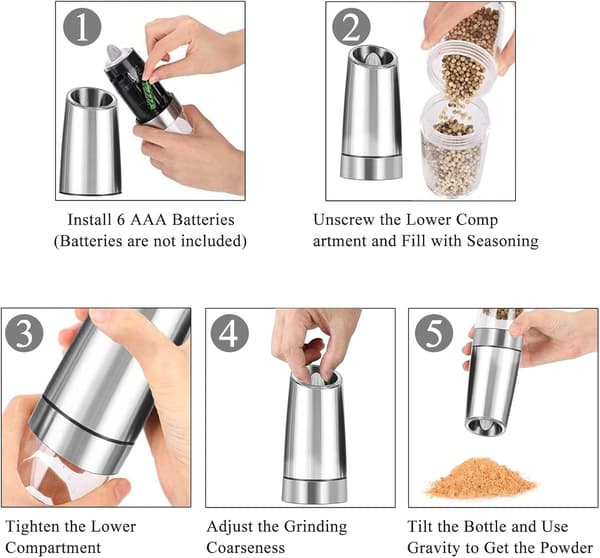 1

Install 6 AAA Batteries
(Batteries are not included)

2

Unscrew the Lower Comp artment and Fill with Seasoning

3

Tighten the Lower Compartment

4

Adjust the Grinding Coarseness

5

Tilt the Bottle and Use Gravity to Get the Powder