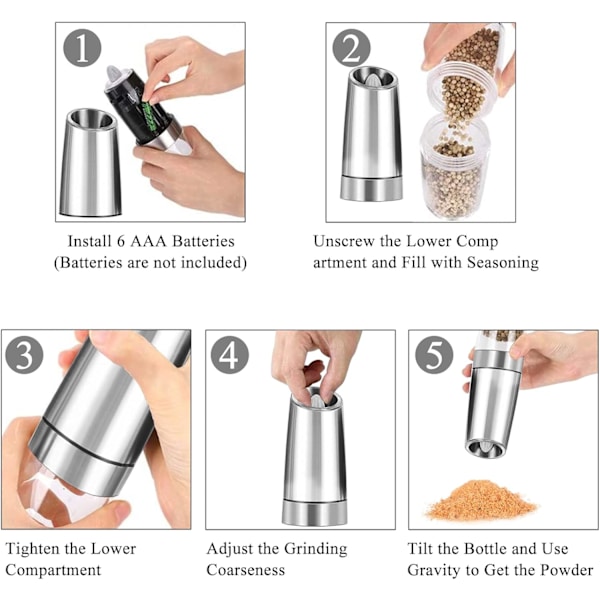 1

Install 6 AAA Batteries (Batteries are not included)

2

Unscrew the Lower Comp artment and Fill with Seasoning

3

Tighten the Lower Compartment

4

Adjust the Grinding Coarseness

5

Tilt the Bottle and Use Gravity to Get the Powder