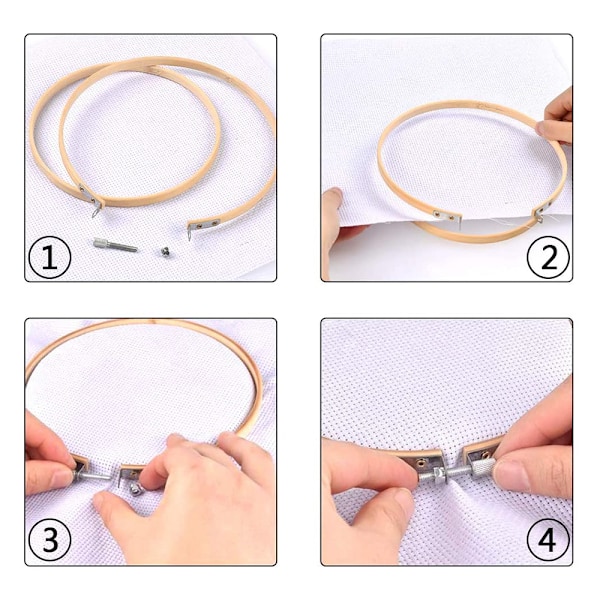 1

2

3

4