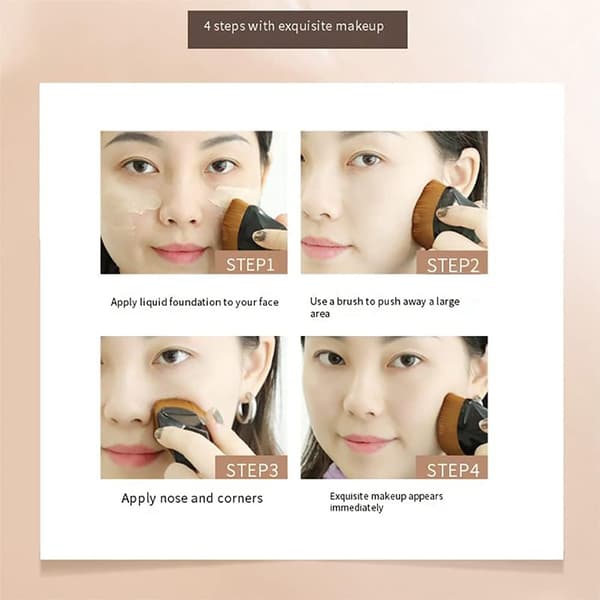 4 steps with exquisite makeup

STEP1

Apply liquid foundation to your face

STEP2

Use a brush to push away a large area

STEP3

Apply nose and corners

STEP4

Exquisite makeup appears immediately