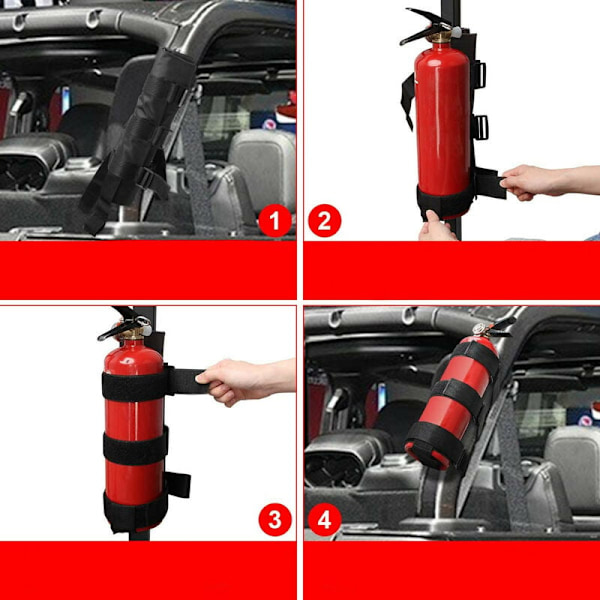 1

2

3

4