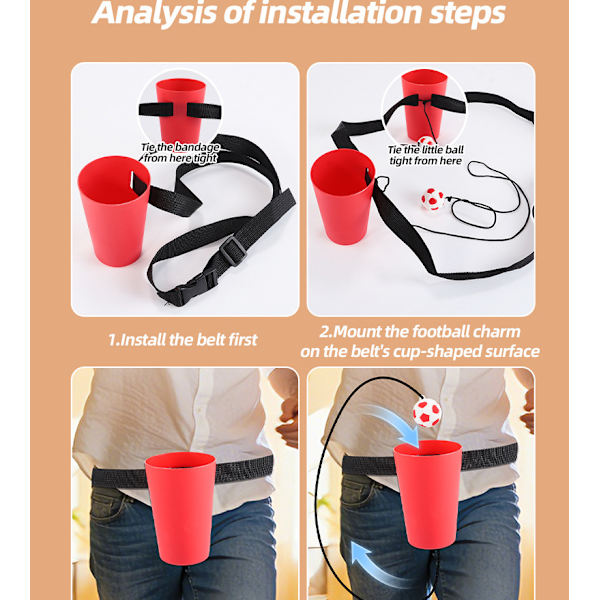 Analysis of installation steps

Tie the bandage from here tight

Tie the little ball tight from here

1.Install the belt first

2.Mount the football charm on the belt's cup-shaped surface