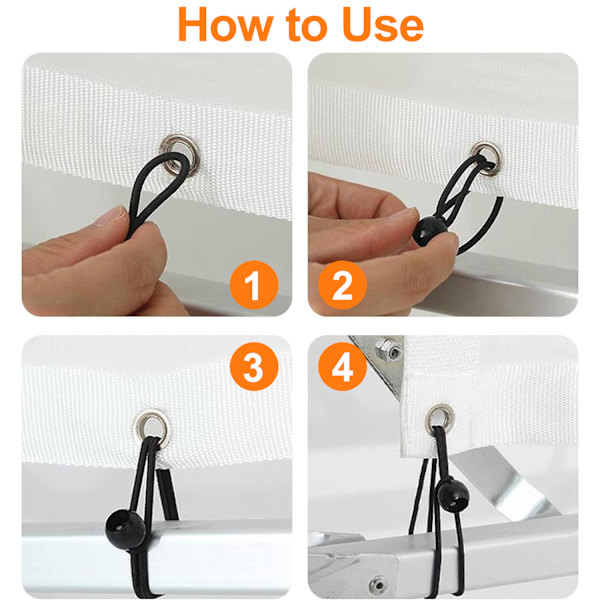 How to Use

1

2

3

4