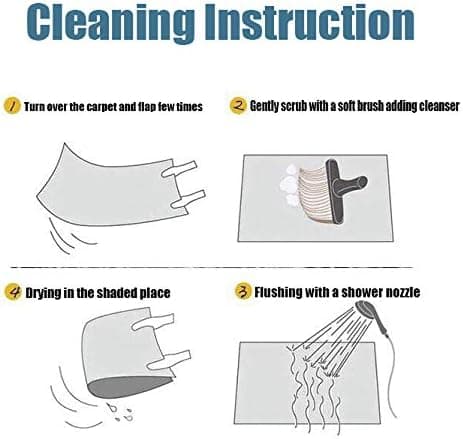 Cleaning Instruction

1 Turn over the carpet and flap few times

2 Gently scrub with a soft brush adding cleanser

4 Drying in the shaded place

3 Flushing with a shower nozzle