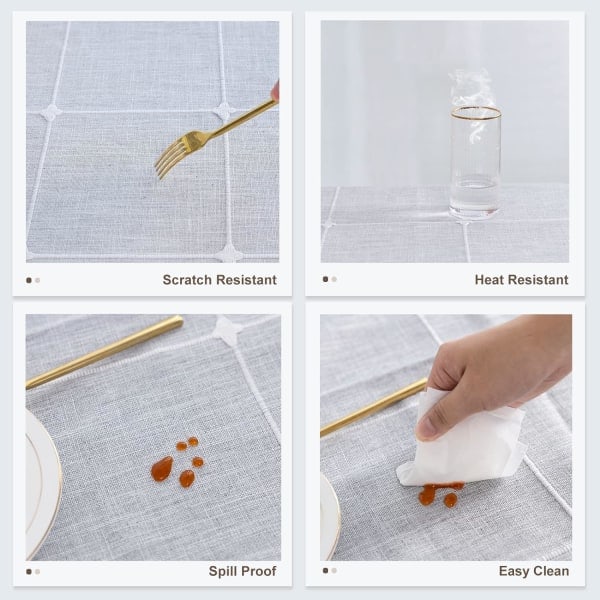 Scratch Resistant

Heat Resistant

Spill Proof

Easy Clean