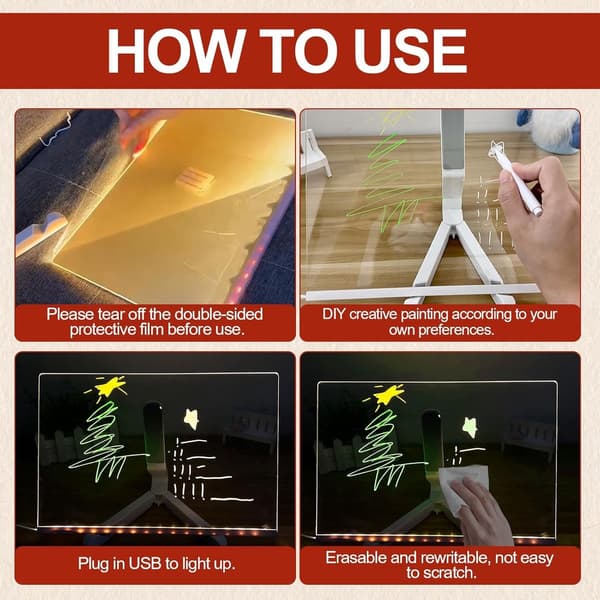 HOW TO USE

Please tear off the double-sided protective film before use.

DIY creative painting according to your own preferences.

Plug in USB to light up.

Erasable and rewritable, not easy to scratch.