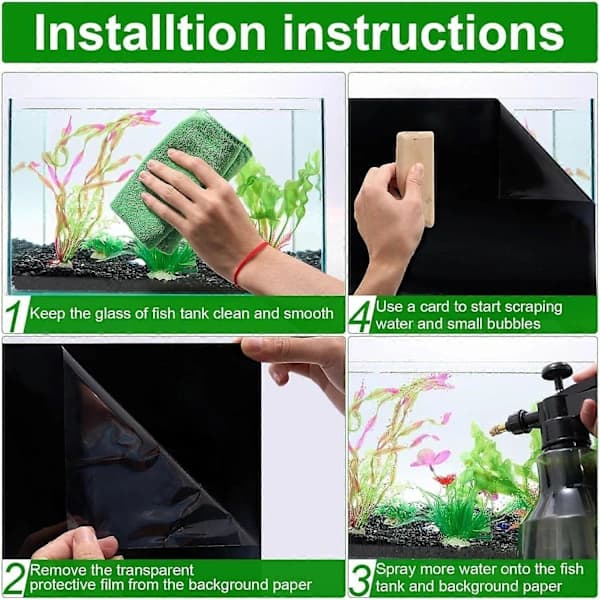 Installtion instructions

1 Keep the glass of fish tank clean and smooth

4 Use a card to start scraping water and small bubbles

2 Remove the transparent protective film from the background paper

3 Spray more water onto the fish tank and background paper