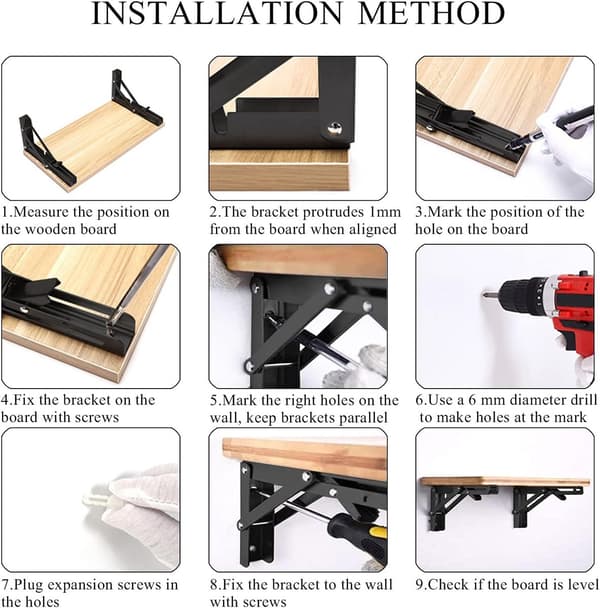 INSTALLATION METHOD

1.Measure the position on the wooden board

2.The bracket protrudes 1mm from the board when aligned

3.Mark the position of the hole on the board

4.Fix the bracket on the board with screws

5.Mark the right holes on the wall, keep brackets parallel

6.Use a 6 mm diameter drill to make holes at the mark

7.Plug expansion screws in the holes

8.Fix the bracket to the wall with screws

9.Check if the board is level