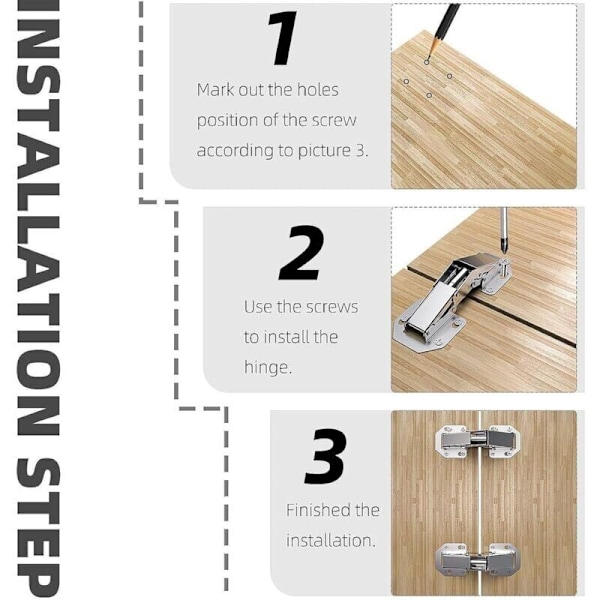 INSTALLATION STEP

1

Mark out the holes position of the screw according to picture 3.

2

Use the screws to install the hinge.

3

Finished the installation.