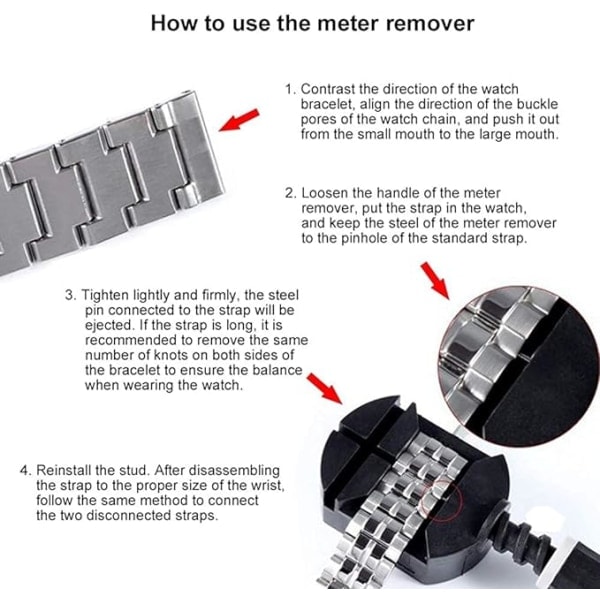 How to use the meter remover

1. Contrast the direction of the watch bracelet, align the direction of the buckle pores of the watch chain, and push it out from the small mouth to the large mouth.

2. Loosen the handle of the meter remover, put the strap in the watch, and keep the steel of the meter remover to the pinhole of the standard strap.

3. Tighten lightly and firmly, the steel pin connected to the strap will be ejected. If the strap is long, it is recommended to remove the same number of knots on both sides of the bracelet to ensure the balance when wearing the watch.

4. Reinstall the stud. After disassembling the strap to the proper size of the wrist, follow the same method to connect the two disconnected straps.