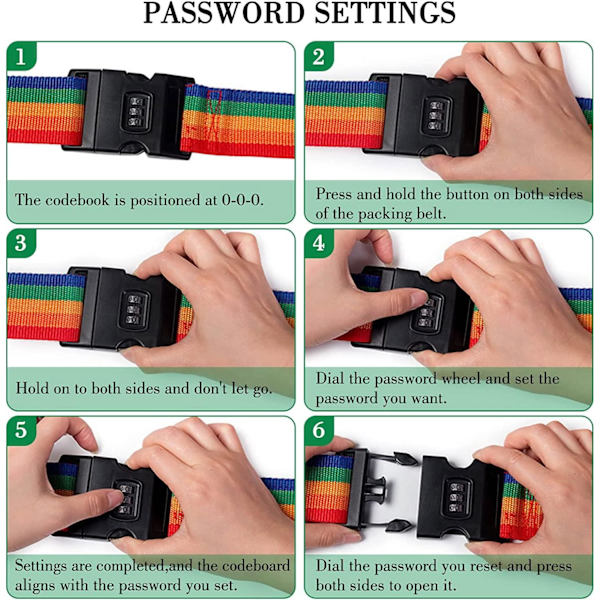 PASSWORD SETTINGS

1
The codebook is positioned at 0-0-0.

2
Press and hold the button on both sides of the packing belt.

3
Hold on to both sides and don't let go.

4
Dial the password wheel and set the password you want.

5
Settings are completed,and the codeboard aligns with the password you set.

6
Dial the password you reset and press both sides to open it.