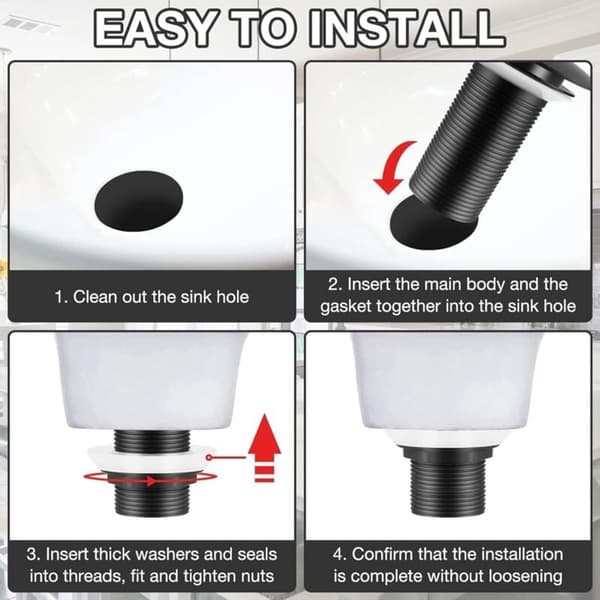 EASY TO INSTALL

1. Clean out the sink hole

2. Insert the main body and the gasket together into the sink hole

3. Insert thick washers and seals into threads, fit and tighten nuts

4. Confirm that the installation is complete without loosening