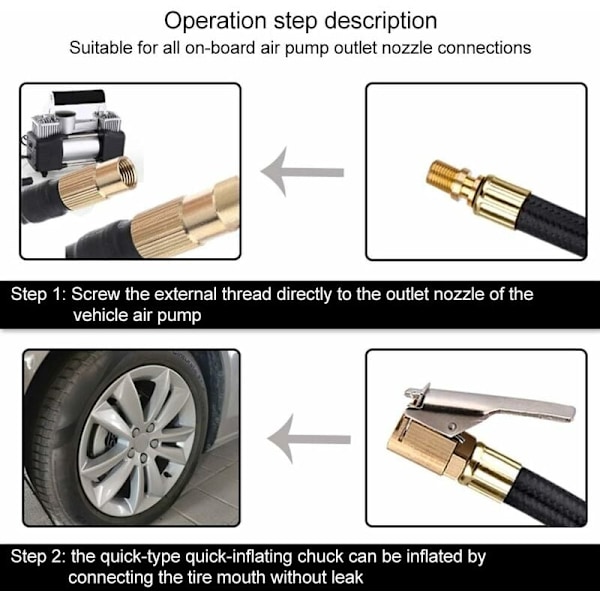 Operation step description
Suitable for all on-board air pump outlet nozzle connections

Step 1: Screw the external thread directly to the outlet nozzle of the vehicle air pump

Step 2: the quick-type quick-inflating chuck can be inflated by connecting the tire mouth without leak