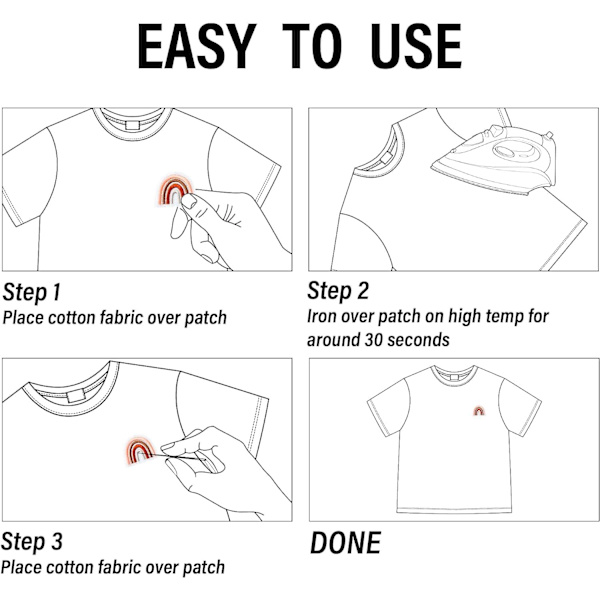 EASY TO USE

Step 1
Place cotton fabric over patch

Step 2
Iron over patch on high temp for around 30 seconds

Step 3
Place cotton fabric over patch

DONE