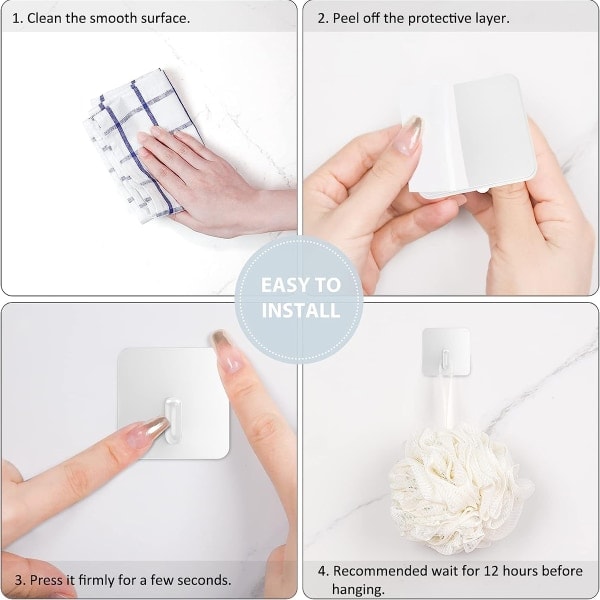 1. Clean the smooth surface.

2. Peel off the protective layer.

EASY TO INSTALL

3. Press it firmly for a few seconds.

4. Recommended wait for 12 hours before hanging.