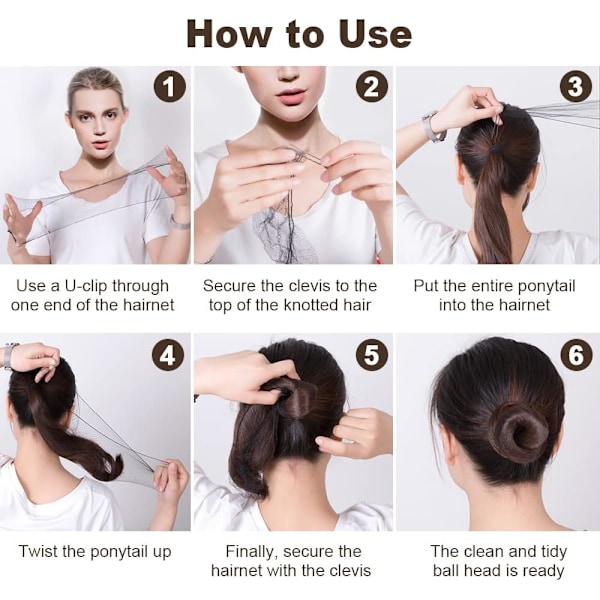 How to Use

1

Use a U-clip through one end of the hairnet

2

Secure the clevis to the top of the knotted hair

3

Put the entire ponytail into the hairnet

4

Twist the ponytail up

5

Finally, secure the hairnet with the clevis

6

The clean and tidy ball head is ready