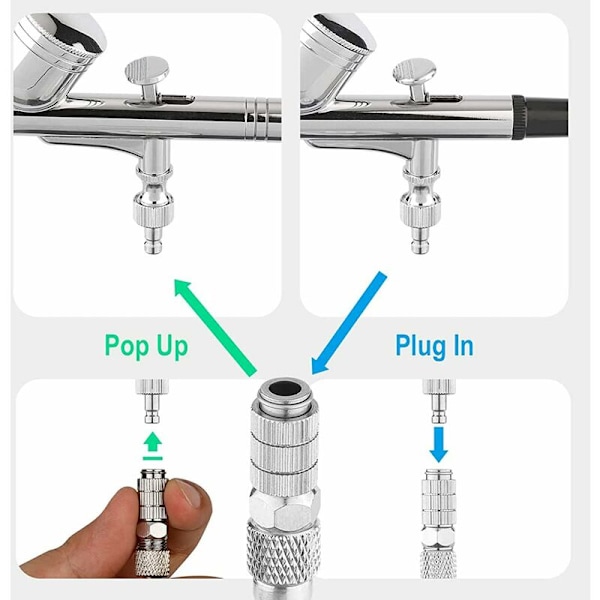 Pop Up

Plug In