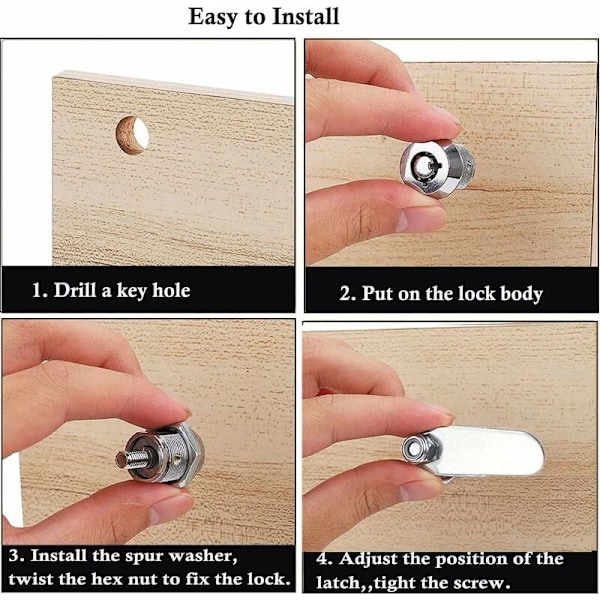 Easy to Install

1. Drill a key hole

2. Put on the lock body

3. Install the spur washer, twist the hex nut to fix the lock.

4. Adjust the position of the latch,,tight the screw.