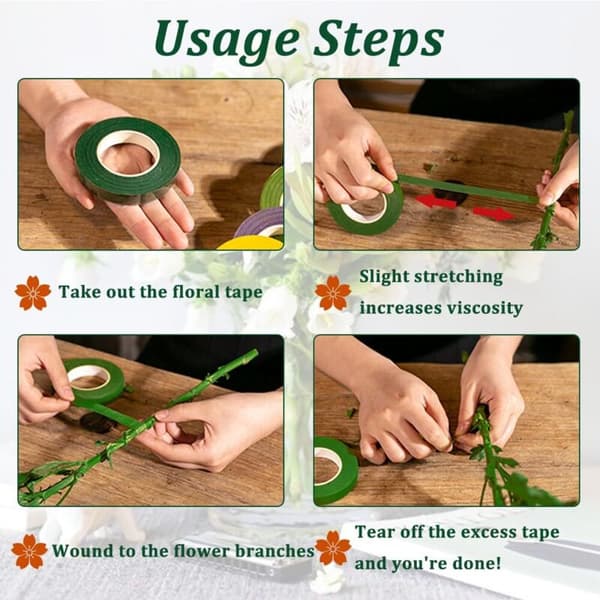 Usage Steps

Take out the floral tape

Slight stretching increases viscosity

Wound to the flower branches

Tear off the excess tape and you're done!