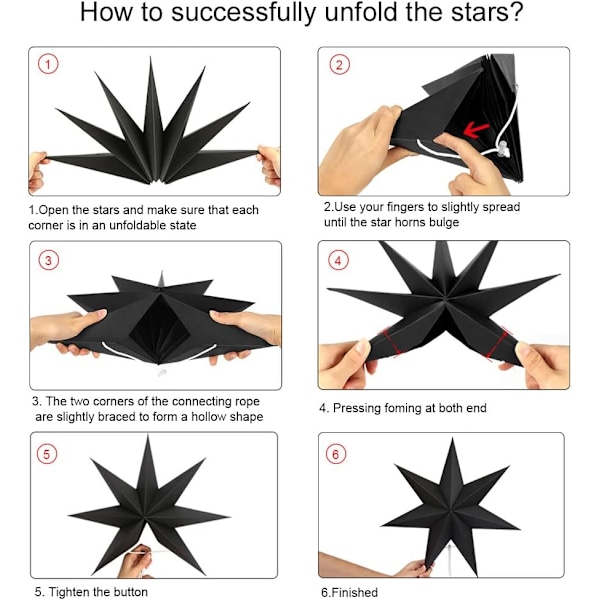 How to successfully unfold the stars?

1

1.Open the stars and make sure that each corner is in an unfoldable state

2

2.Use your fingers to slightly spread until the star horns bulge

3

3. The two corners of the connecting rope are slightly braced to form a hollow shape

4

4. Pressing foming at both end

5

5. Tighten the button

6

6.Finished