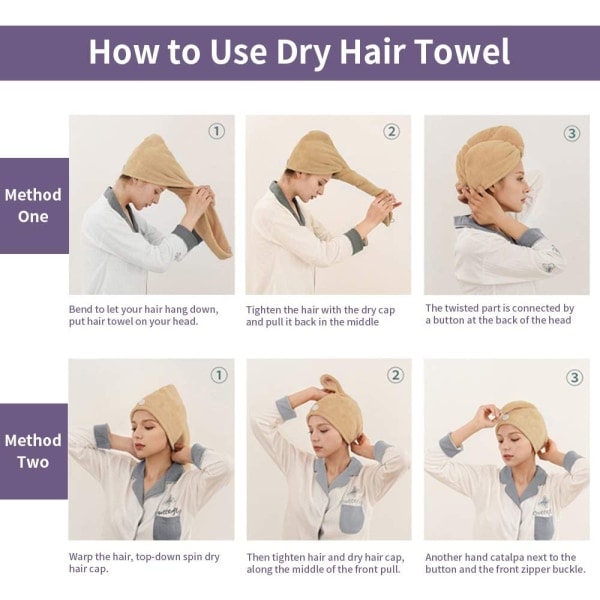 How to Use Dry Hair Towel

Method One

①

Bend to let your hair hang down, put hair towel on your head.

②

Tighten the hair with the dry cap and pull it back in the middle

③

The twisted part is connected by a button at the back of the head

Method Two

①

Warp the hair, top-down spin dry hair cap.

②

Then tighten hair and dry hair cap, along the middle of the front pull.

③

Another hand catalpa next to the button and the front zipper buckle.