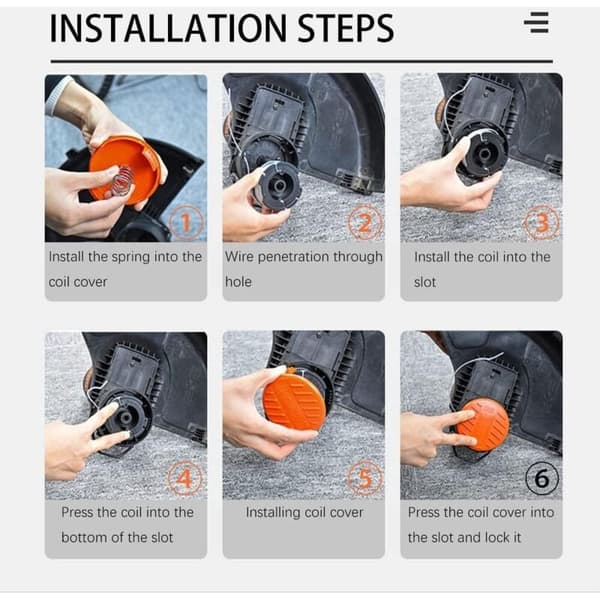 INSTALLATION STEPS

1
Install the spring into the coil cover

2
Wire penetration through hole

3
Install the coil into the slot

4
Press the coil into the bottom of the slot

5
Installing coil cover

6
Press the coil cover into the slot and lock it