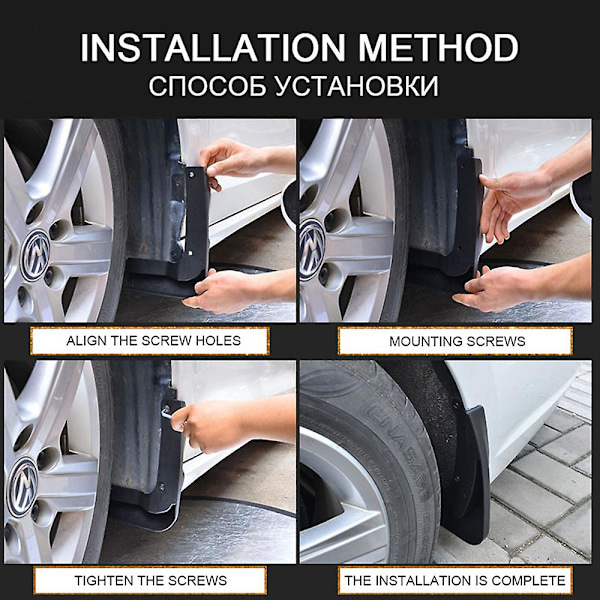 INSTALLATION METHOD
СПОСОБ УСТАНОВКИ

ALIGN THE SCREW HOLES

MOUNTING SCREWS

TIGHTEN THE SCREWS

THE INSTALLATION IS COMPLETE