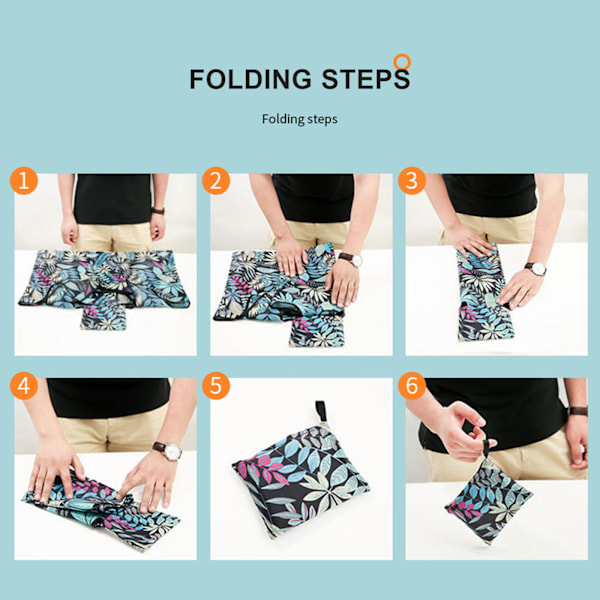 FOLDING STEPS

Folding steps

1

2

3

4

5

6