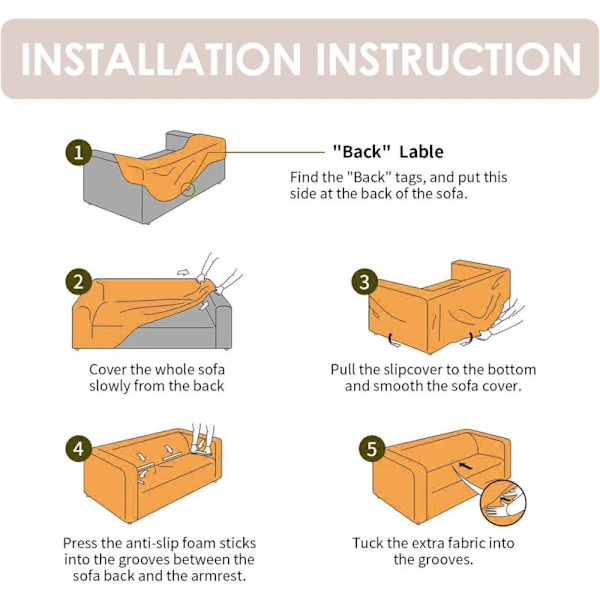 INSTALLATION INSTRUCTION

1

"Back" Lable

Find the "Back" tags, and put this side at the back of the sofa.

2

Cover the whole sofa slowly from the back

3

Pull the slipcover to the bottom and smooth the sofa cover.

4

Press the anti-slip foam sticks into the grooves between the sofa back and the armrest.

5

Tuck the extra fabric into the grooves.