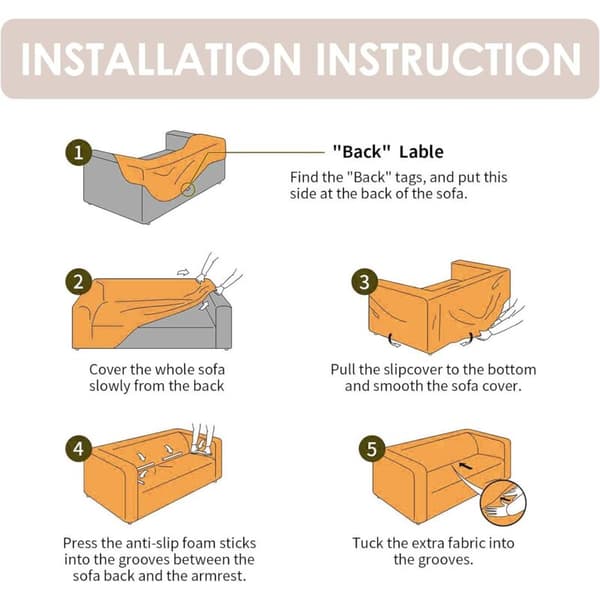 INSTALLATION INSTRUCTION

1

"Back" Lable

Find the "Back" tags, and put this side at the back of the sofa.

2

Cover the whole sofa slowly from the back

3

Pull the slipcover to the bottom and smooth the sofa cover.

4

Press the anti-slip foam sticks into the grooves between the sofa back and the armrest.

5

Tuck the extra fabric into the grooves.