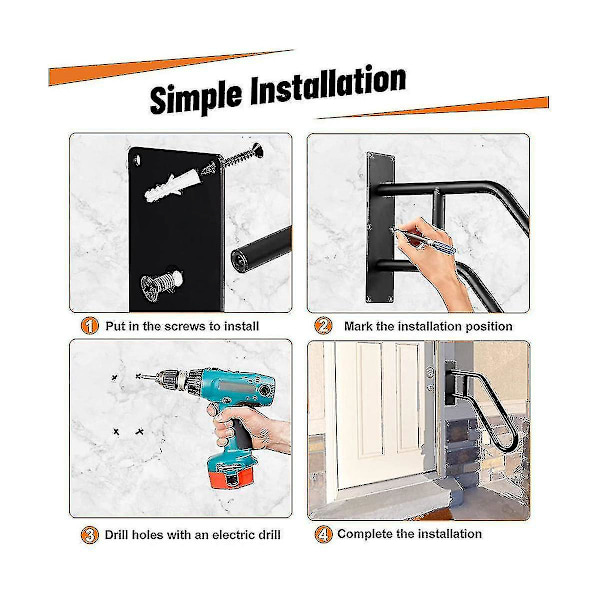 Simple Installation

1 Put in the screws to install

2 Mark the installation position

3 Drill holes with an electric drill

4 Complete the installation