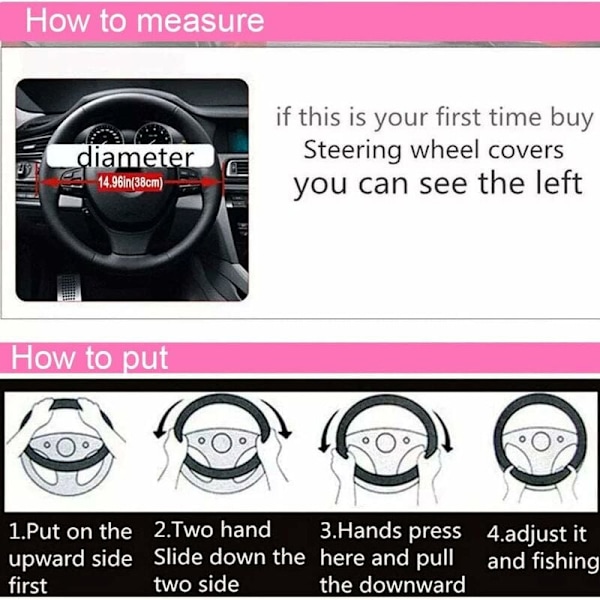 How to measure

diameter
14.96in(38cm)

if this is your first time buy
Steering wheel covers
you can see the left

How to put

1.Put on the upward side first

2.Two hand Slide down the two side

3.Hands press here and pull the downward

4.adjust it and fishing