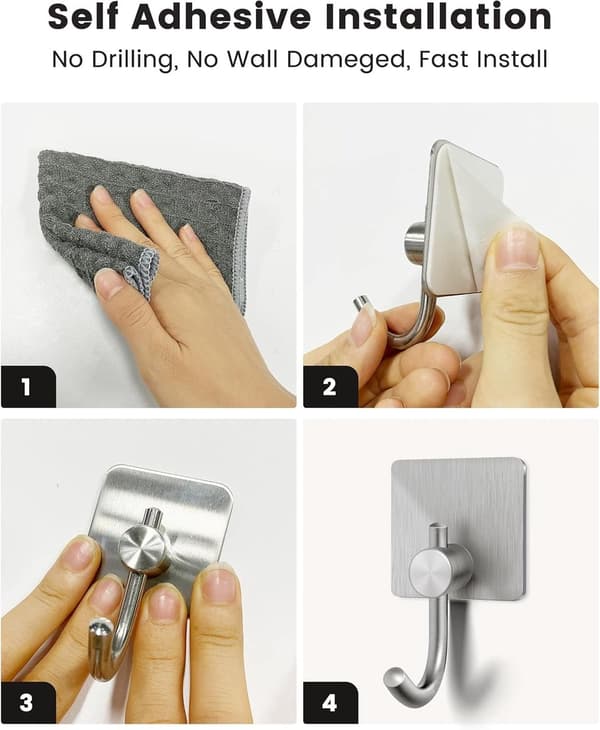 Self Adhesive Installation

No Drilling, No Wall Dameged, Fast Install

1

2

3

4