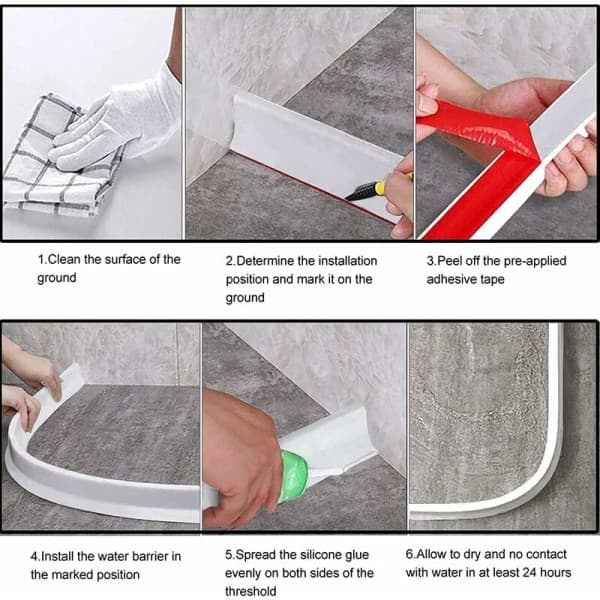 1.Clean the surface of the ground

2.Determine the installation position and mark it on the ground

3.Peel off the pre-applied adhesive tape

4.Install the water barrier in the marked position

5.Spread the silicone glue evenly on both sides of the threshold

6.Allow to dry and no contact with water in at least 24 hours