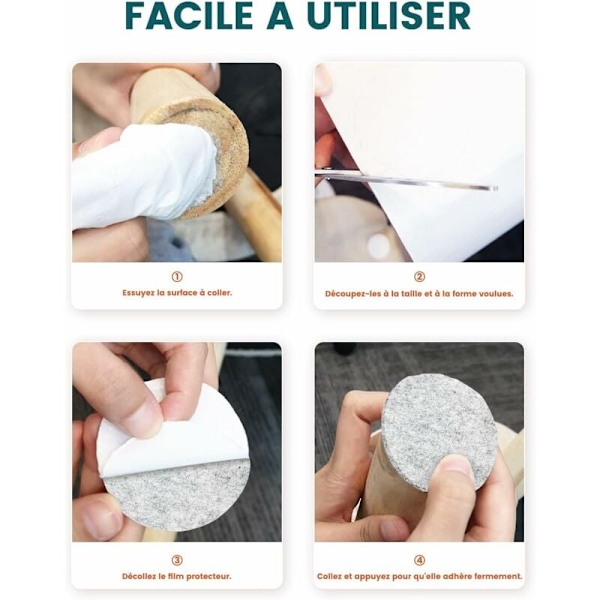 FACILE A UTILISER

①
Essuyez la surface à coller.

②
Découpez-les à la taille et à la forme voulues.

③
Décollez le film protecteur.

④
Collez et appuyez pour qu'elle adhère fermement.