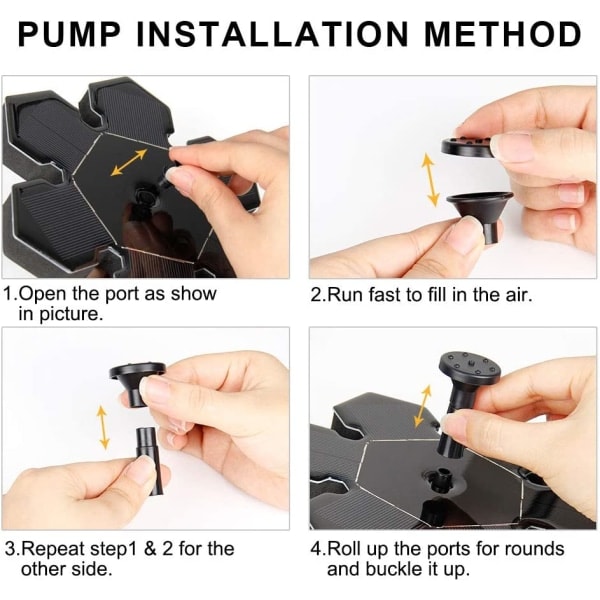 PUMP INSTALLATION METHOD

1.Open the port as show in picture.

2.Run fast to fill in the air.

3.Repeat step1 & 2 for the other side.

4.Roll up the ports for rounds and buckle it up.