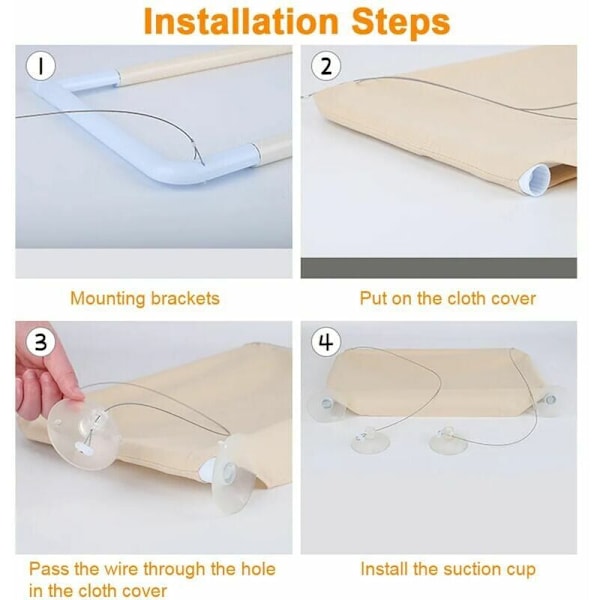 Installation Steps

1

Mounting brackets

2

Put on the cloth cover

3

Pass the wire through the hole in the cloth cover

4

Install the suction cup