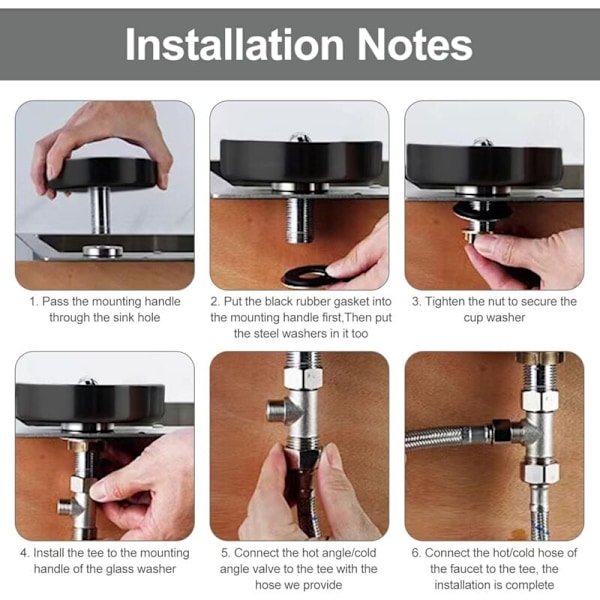 Installation Notes

1. Pass the mounting handle through the sink hole

2. Put the black rubber gasket into the mounting handle first,Then put the steel washers in it too

3. Tighten the nut to secure the cup washer

4. Install the tee to the mounting handle of the glass washer

5. Connect the hot angle/cold angle valve to the tee with the hose we provide

6. Connect the hot/cold hose of the faucet to the tee, the installation is complete