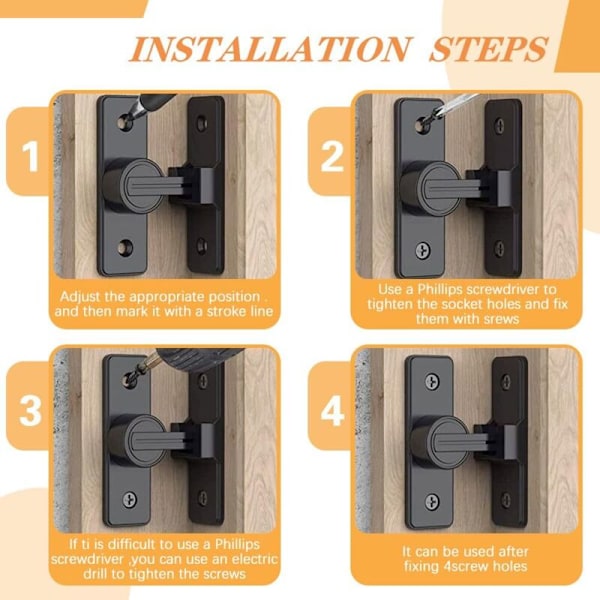 INSTALLATION STEPS

1

Adjust the appropriate position . and then mark it with a stroke line

2

Use a Phillips screwdriver to tighten the socket holes and fix them with srews

3

If ti is difficult to use a Phillips screwdriver ,you can use an electric drill to tighten the screws

4

It can be used after fixing 4screw holes