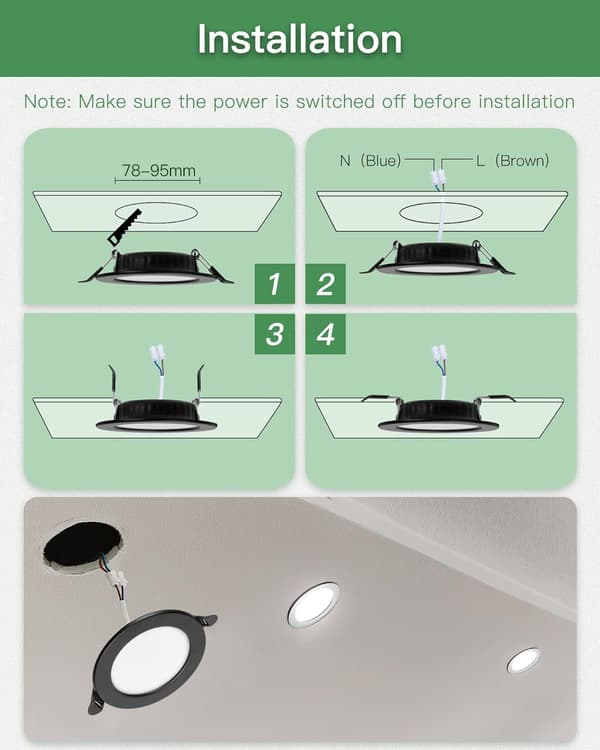 Installation

Note: Make sure the power is switched off before installation

78-95mm

N (Blue)

L (Brown)

1

2

3

4