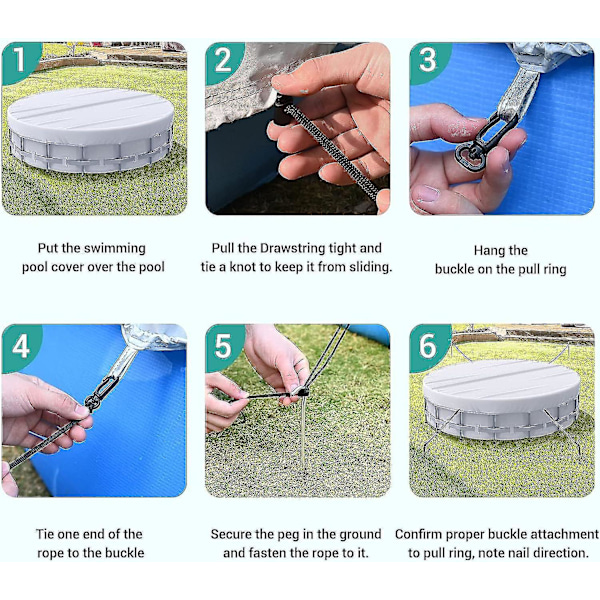 1

Put the swimming pool cover over the pool

2

Pull the Drawstring tight and tie a knot to keep it from sliding.

3

Hang the buckle on the pull ring

4

Tie one end of the rope to the buckle

5

Secure the peg in the ground and fasten the rope to it.

6

Confirm proper buckle attachment to pull ring, note nail direction.