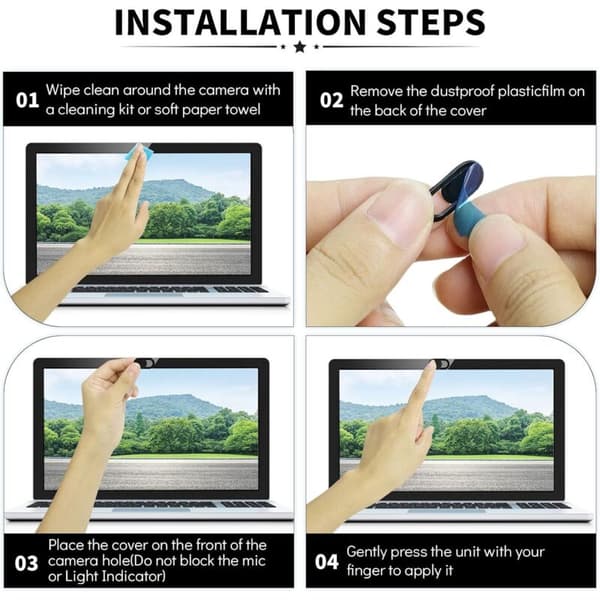 INSTALLATION STEPS

01 Wipe clean around the camera with a cleaning kit or soft paper towel

02 Remove the dustproof plasticfilm on the back of the cover

03 Place the cover on the front of the camera hole(Do not block the mic or Light Indicator)

04 Gently press the unit with your finger to apply it