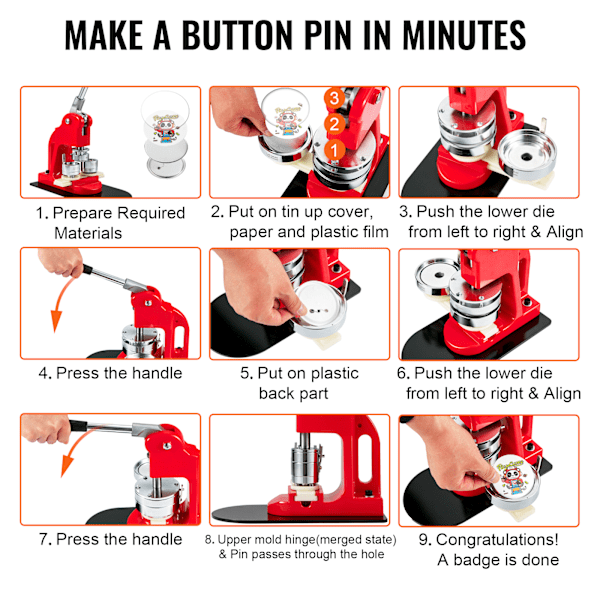 MAKE A BUTTON PIN IN MINUTES

3
2
1

1. Prepare Required Materials

2. Put on tin up cover, paper and plastic film

3. Push the lower die from left to right & Align

4. Press the handle

5. Put on plastic back part

6. Push the lower die from left to right & Align

7. Press the handle

8. Upper mold hinge(merged state) & Pin passes through the hole

9. Congratulations! A badge is done