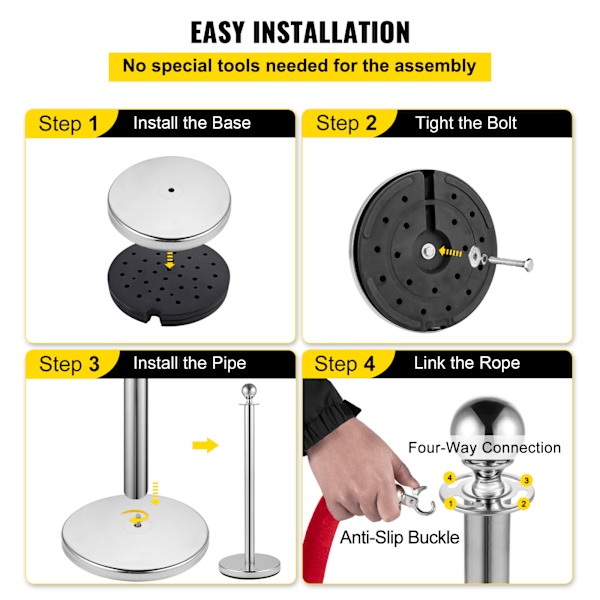 EASY INSTALLATION

No special tools needed for the assembly

Step 1 Install the Base

Step 2 Tight the Bolt

Step 3 Install the Pipe

Step 4 Link the Rope

Four-Way Connection

4 3 1 2

Anti-Slip Buckle