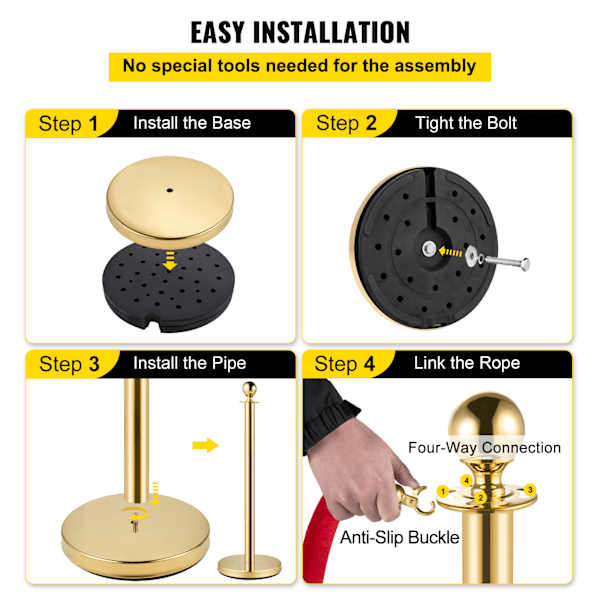 EASY INSTALLATION

No special tools needed for the assembly

Step 1 Install the Base

Step 2 Tight the Bolt

Step 3 Install the Pipe

Step 4 Link the Rope

Four-Way Connection

1 4 2 3

Anti-Slip Buckle