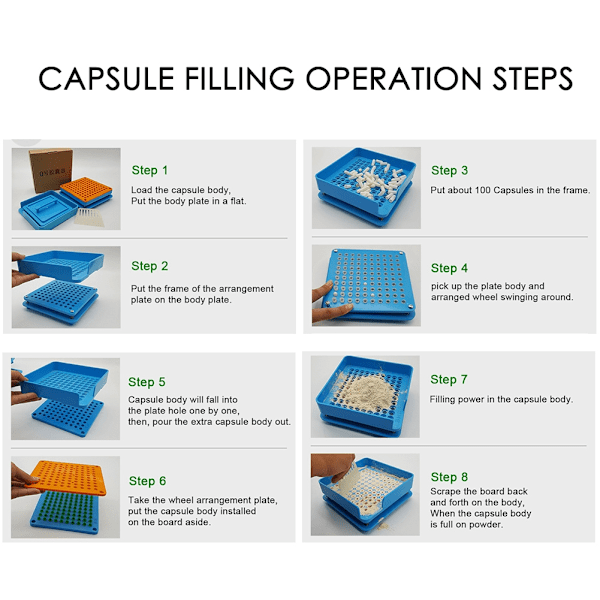 CAPSULE FILLING OPERATION STEPS

Step 1
Load the capsule body,
Put the body plate in a flat.

Step 2
Put the frame of the arrangement plate on the body plate.

Step 3
Put about 100 Capsules in the frame.

Step 4
pick up the plate body and arranged wheel swinging around.

Step 5
Capsule body will fall into the plate hole one by one, then, pour the extra capsule body out.

Step 6
Take the wheel arrangement plate, put the capsule body installed on the board aside.

Step 7
Filling power in the capsule body.

Step 8
Scrape the board back and forth on the body, When the capsule body is full on powder.