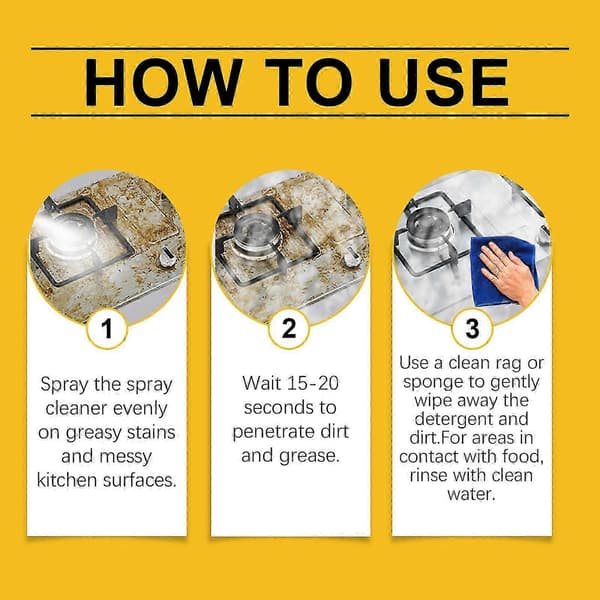 HOW TO USE

1

Spray the spray cleaner evenly on greasy stains and messy kitchen surfaces.

2

Wait 15-20 seconds to penetrate dirt and grease.

3

Use a clean rag or sponge to gently wipe away the detergent and dirt.For areas in contact with food, rinse with clean water.